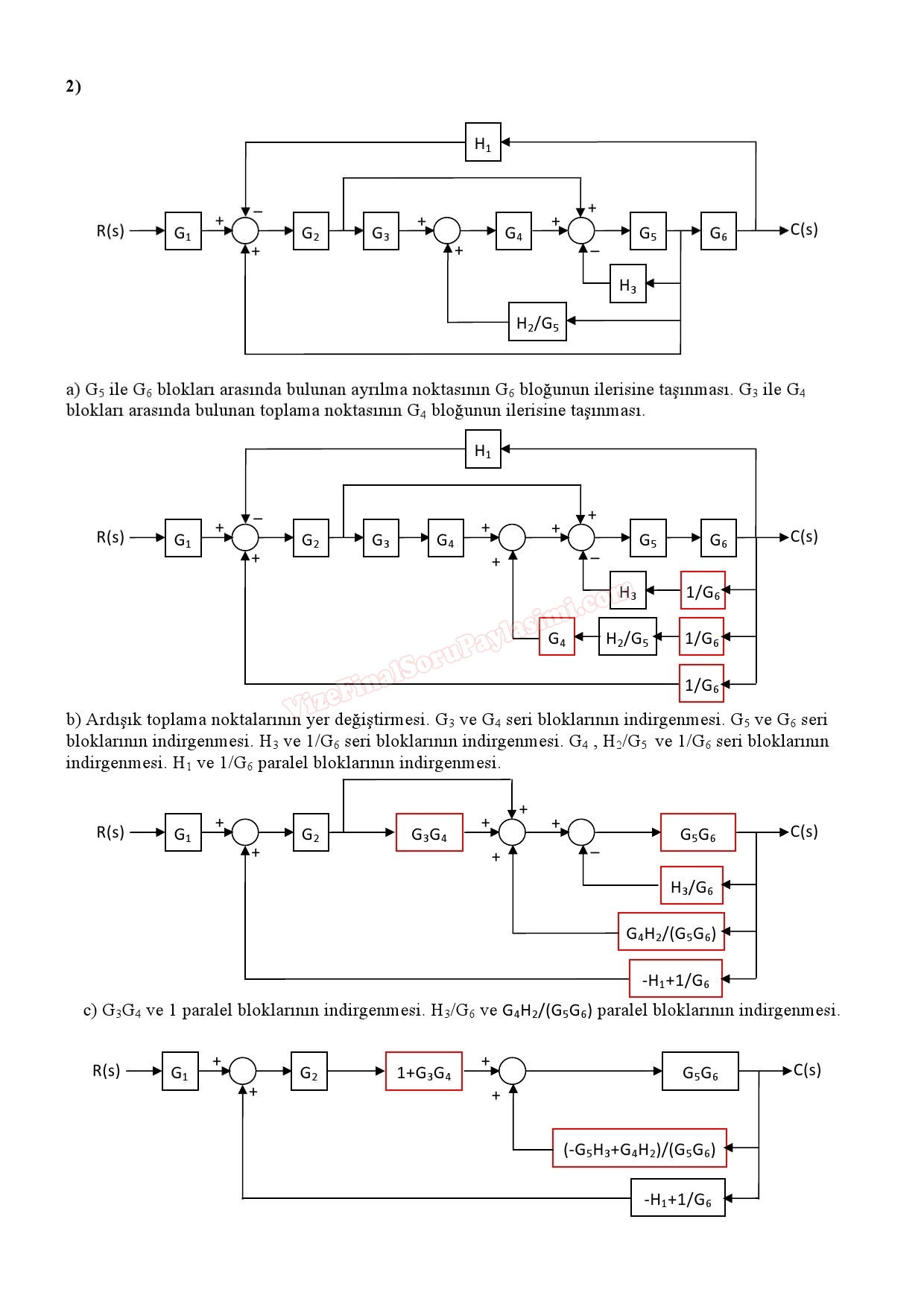 2)

$H_1$

R(s) $G_1$ + − + $G_2$ $G_3$ + + $G_4$ + + − $G_5$ $G_6$ C(s)

$H_3$

$H_2/G_5$

a) $G_5$ ile $G_6$ blokları arasında bulunan ayrılma noktasının $G_6$ bloğunun ilerisine taşınması. $G_3$ ile $G_4$ blokları arasında bulunan toplama noktasının $G_4$ bloğunun ilerisine taşınması.

$H_1$

R(s) $G_1$ + − + $G_2$ $G_3$ $G_4$ + + + + − $G_5$ $G_6$ C(s)

$H_3$ $1/G_6$

$G_4$ $H_2/G_5$ $1/G_6$

$1/G_6$

VizeFinalSoruPaylasimi.com

b) Ardışık toplama noktalarının yer değiştirmesi. $G_3$ ve $G_4$ seri bloklarının indirgenmesi. $G_5$ ve $G_6$ seri bloklarının indirgenmesi. $H_3$ ve $1/G_6$ seri bloklarının indirgenmesi. $G_4$ , $H_2/G_5$ ve $1/G_6$ seri bloklarının indirgenmesi. $H_1$ ve $1/G_6$ paralel bloklarının indirgenmesi.

R(s) $G_1$ + + $G_2$ $G_3G_4$ + + + + − $G_5G_6$ C(s)

$H_3/G_6$

$G_4H_2/(G_5G_6)$

$-H_1+1/G_6$

c) $G_3G_4$ ve 1 paralel bloklarının indirgenmesi. $H_3/G_6$ ve $G_4H_2/(G_5G_6)$ paralel bloklarının indirgenmesi.

R(s) $G_1$ + + $G_2$ $1+G_3G_4$ + + $G_5G_6$ C(s)

$(-G_5H_3+G_4H_2)/(G_5G_6)$

$-H_1+1/G_6$