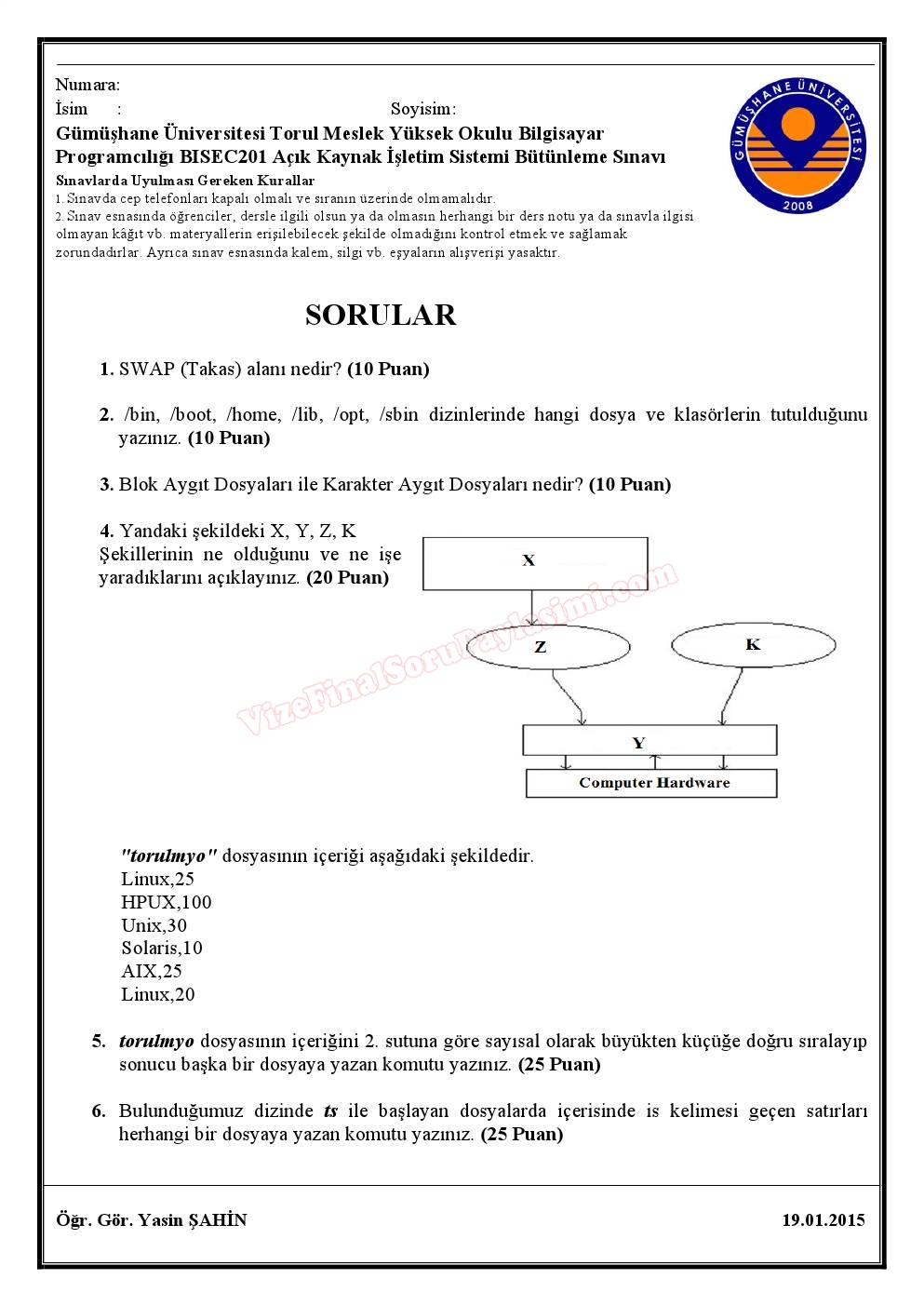 Numara:
İsim :    Soyisim:
Gümüşhane Üniversitesi Torul Meslek Yüksek Okulu Bilgisayar Programcılığı BISEC201 Açık Kaynak İşletim Sistemi Bütünleme Sınavı
Sınavlarda Uyulması Gereken Kurallar
1. Sınavda cep telefonları kapalı olmalı ve sıranın üzerinde olmamalıdır.
2. Sınav esnasında öğrenciler, dersle ilgili olsun ya da olmasın herhangi bir ders notu ya da sınavla ilgisi olmayan kâğıt vb. materyallerin erişilebilecek şekilde olmadığını kontrol etmek ve sağlamak zorundadırlar. Ayrıca sınav esnasında kalem, silgi vb. eşyaların alışverişi yasaktır.

GÜMÜŞHANE ÜNİVERSİTESİ
2008

SORULAR

1. SWAP (Takas) alanı nedir? (10 Puan)

2. /bin, /boot, /home, /lib, /opt, /sbin dizinlerinde hangi dosya ve klasörlerin tutulduğunu yazınız. (10 Puan)

3. Blok Aygıt Dosyaları ile Karakter Aygıt Dosyaları nedir? (10 Puan)

4. Yandaki şekildeki X, Y, Z, K Şekillerinin ne olduğunu ve ne işe yaradıklarını açıklayınız. (20 Puan)

X
Z
K
Y
Computer Hardware

VizeFinalSoruPaylasimi.com

"torulmyo" dosyasının içeriği aşağıdaki şekildedir.
Linux,25
HPUX,100
Unix,30
Solaris,10
AIX,25
Linux,20

5. torulmyo dosyasının içeriğini 2. sutuna göre sayısal olarak büyükten küçüğe doğru sıralayıp sonucu başka bir dosyaya yazan komutu yazınız. (25 Puan)

6. Bulunduğumuz dizinde ts ile başlayan dosyalarda içerisinde is kelimesi geçen satırları herhangi bir dosyaya yazan komutu yazınız. (25 Puan)

Öğr. Gör. Yasin ŞAHİN    19.01.2015