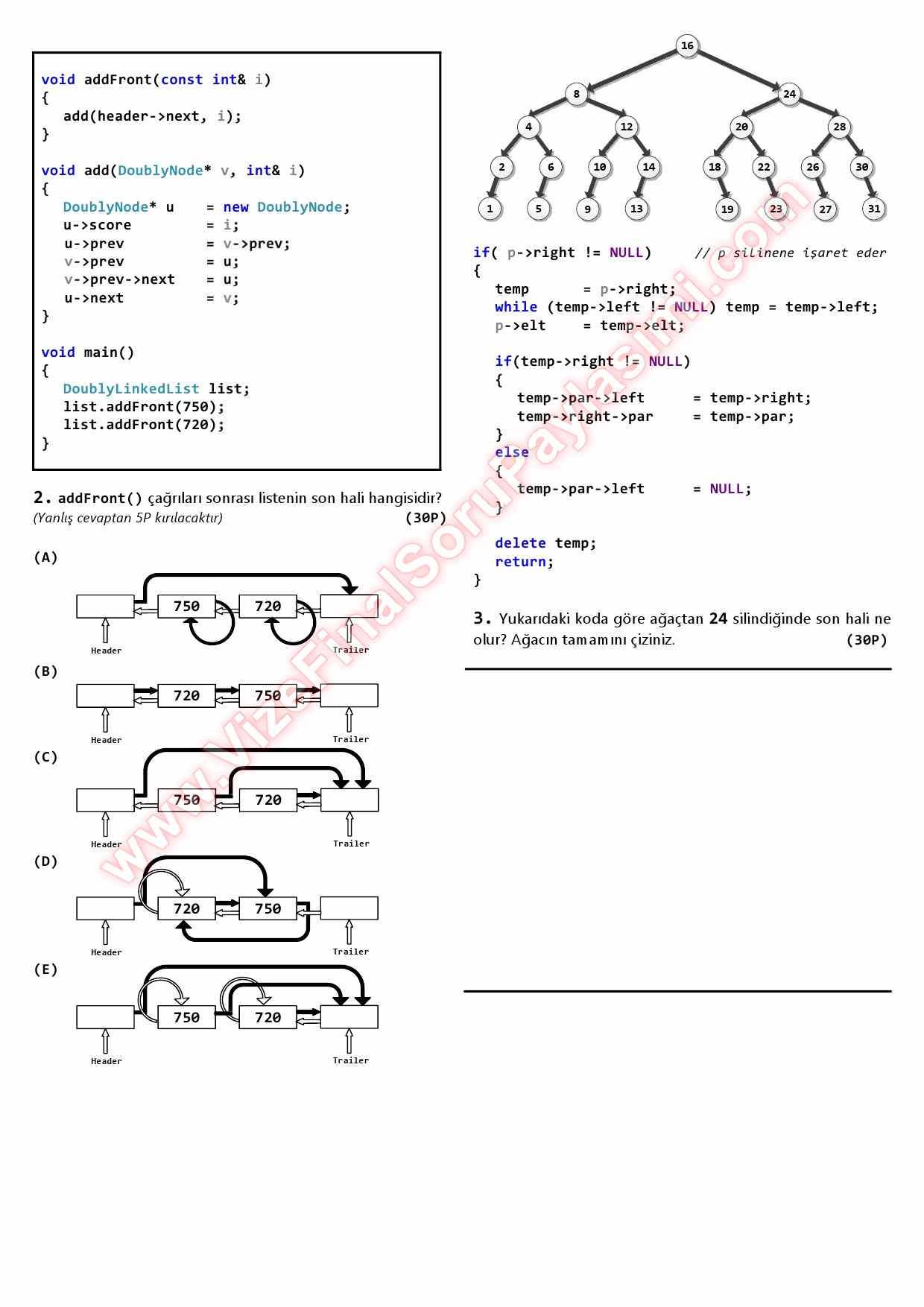 void addFront(const int& i)
{
   add(header->next, i);
}

void add(DoublyNode* v, int& i)
{
   DoublyNode* u    = new DoublyNode;
   u->score         = i;
   u->prev          = v->prev;
   v->prev          = u;
   v->prev->next    = u;
   u->next          = v;
}

void main()
{
   DoublyLinkedList list;
   list.addFront(750);
   list.addFront(720);
}

2. addFront() çağrıları sonrası listenin son hali hangisidir?
(Yanlış cevaptan 5P kırılacaktır) (30P)

(A)
750 720
Header Trailer

(B)
720 750
Header Trailer

(C)
750 720
Header Trailer

(D)
720 750
Header Trailer

(E)
750 720
Header Trailer

16
8 24
4 12 20 28
2 6 10 14 18 22 26 30
1 5 9 13 19 23 27 31

if( p->right != NULL)     // p silinene işaret eder
{
   temp      = p->right;
   while (temp->left != NULL) temp = temp->left;
   p->elt     = temp->elt;

   if(temp->right != NULL)
   {
      temp->par->left      = temp->right;
      temp->right->par     = temp->par;
   }
   else
   {
      temp->par->left      = NULL;
   }

   delete temp;
   return;
}

3. Yukarıdaki koda göre ağaçtan 24 silindiğinde son hali ne olur? Ağacın tamamını çiziniz. (30P)

www.VizeFinalSoruPaylasimi.com